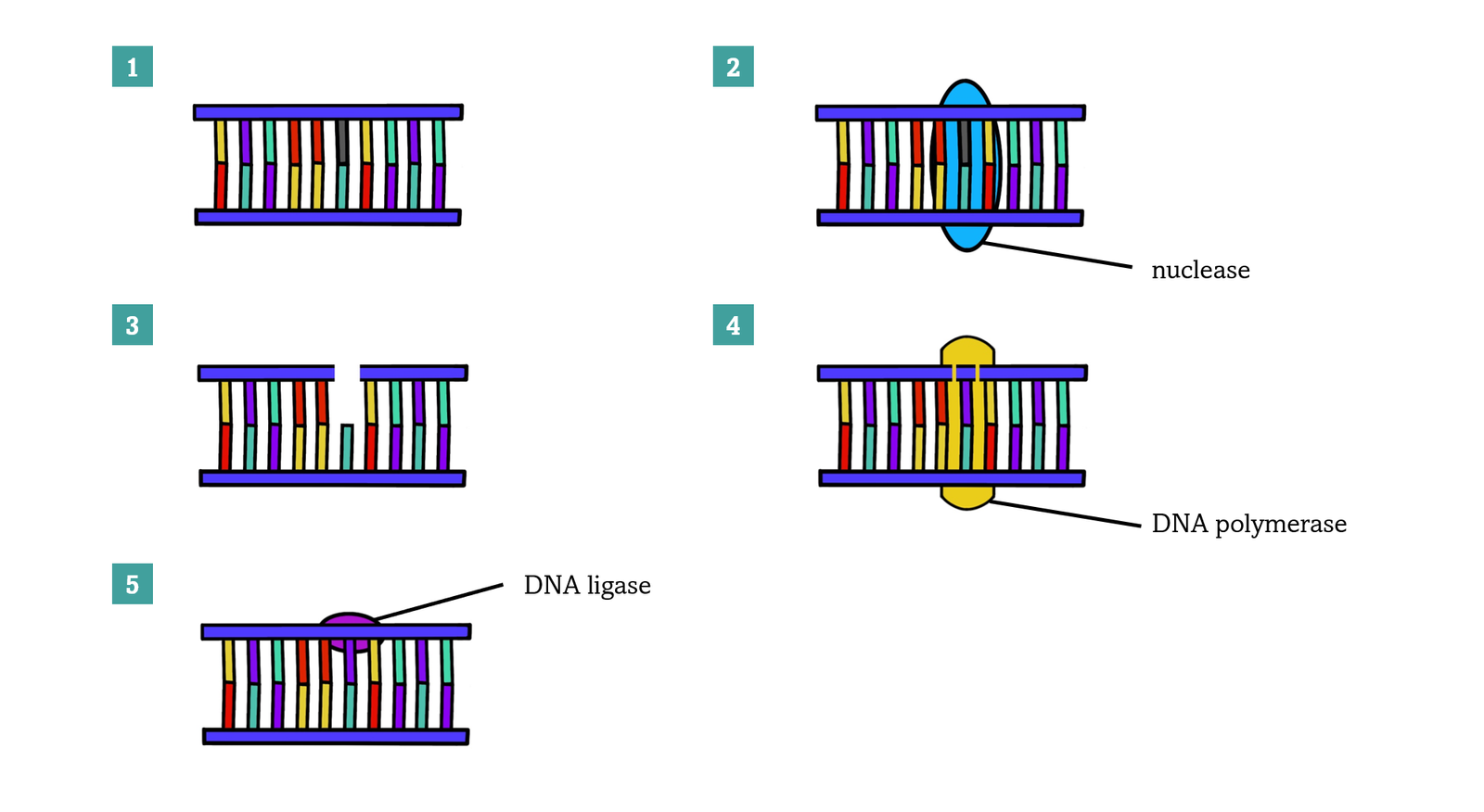 1

2

nuclease

3

4

DNA polymerase

5

DNA ligase